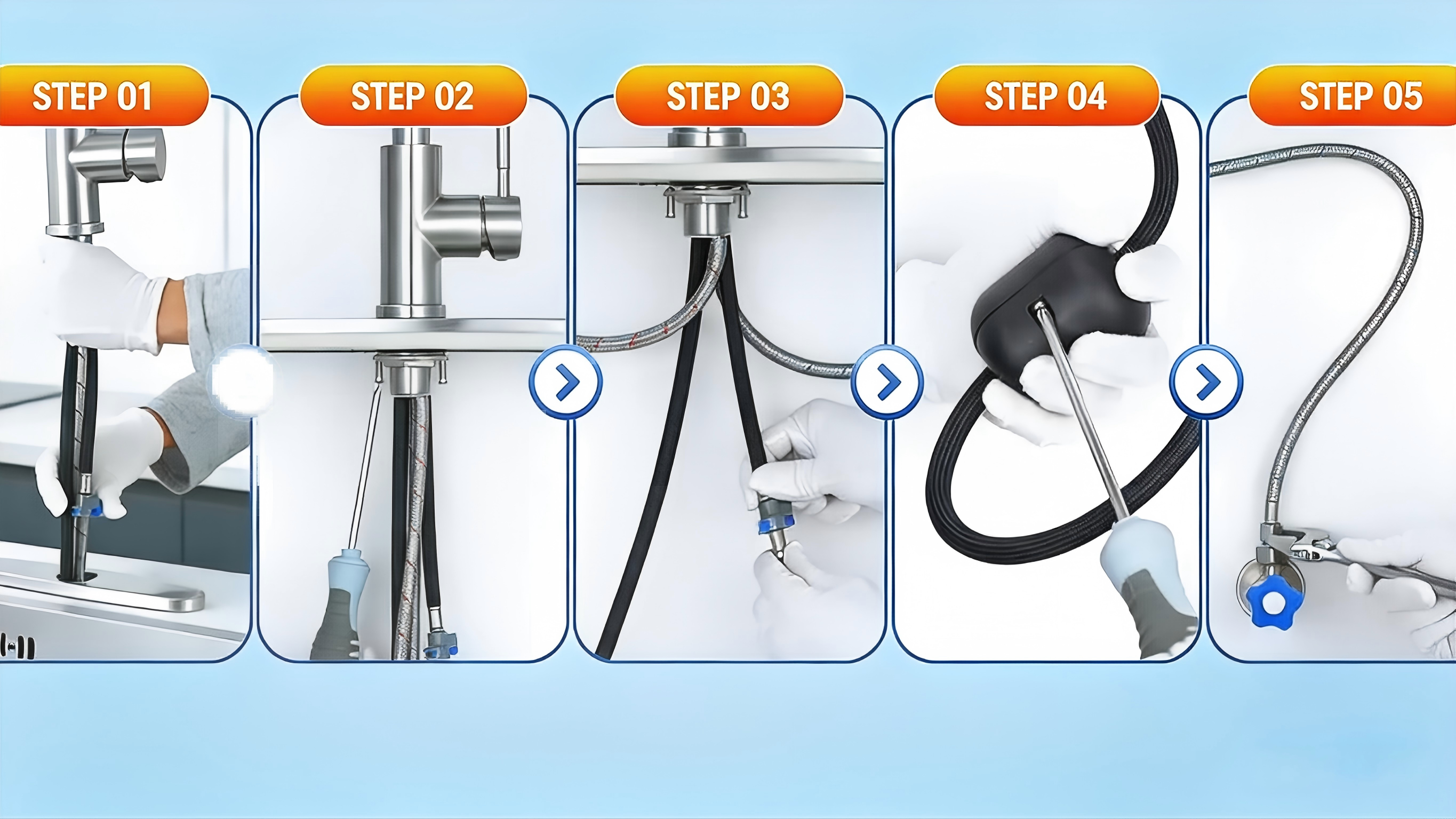 STEP 01

STEP 02

STEP 03

STEP 04

STEP 05